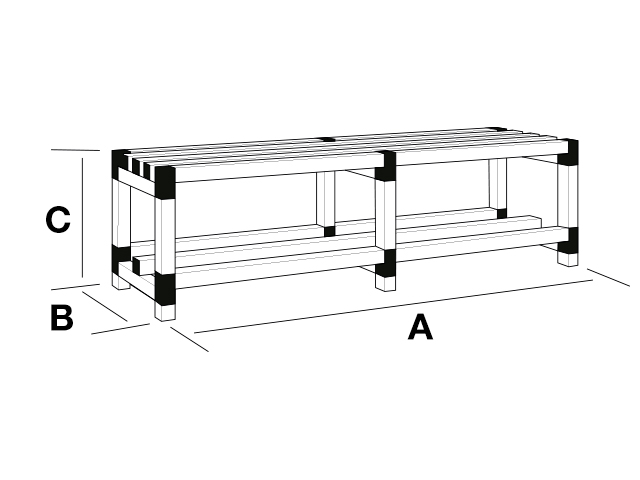 C
B
A