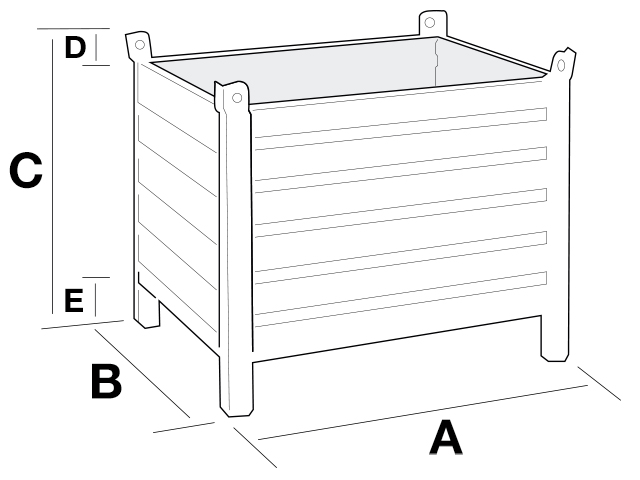 D

C

E

B

A