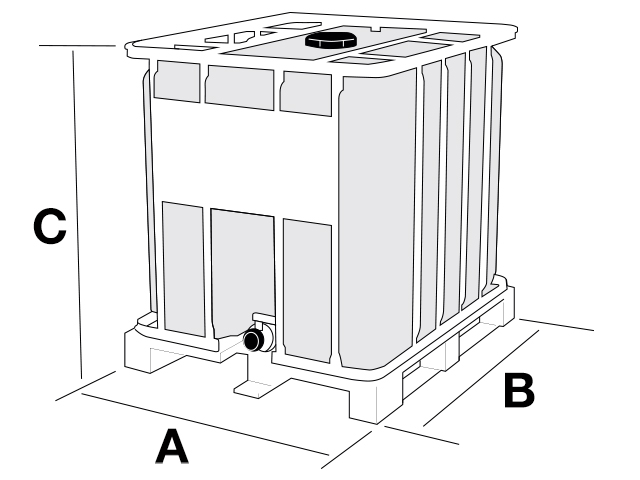 C

A

B