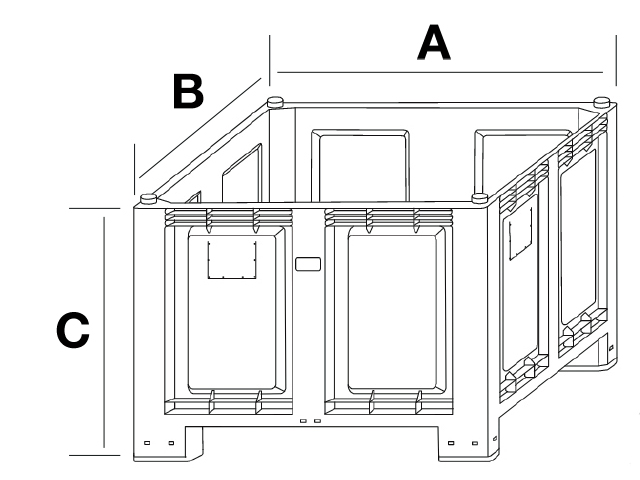 A

B

C