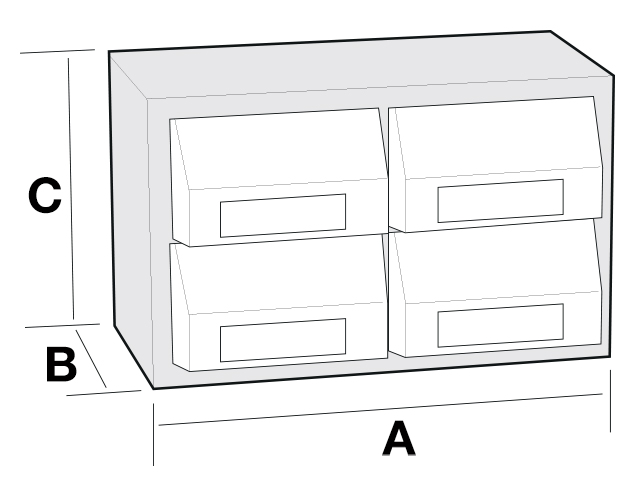 C
B
A