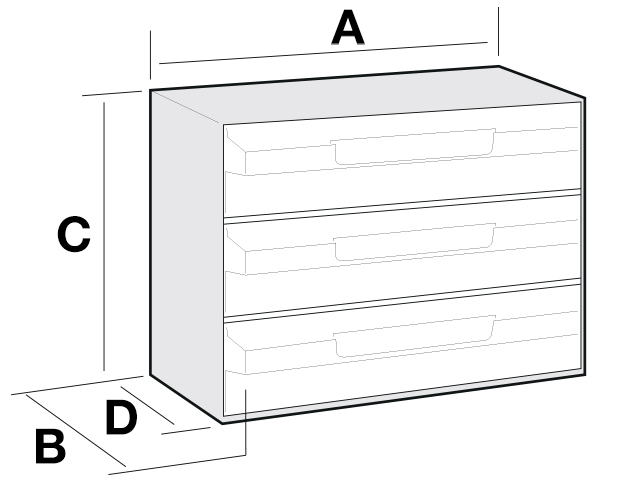 A
C
D
B